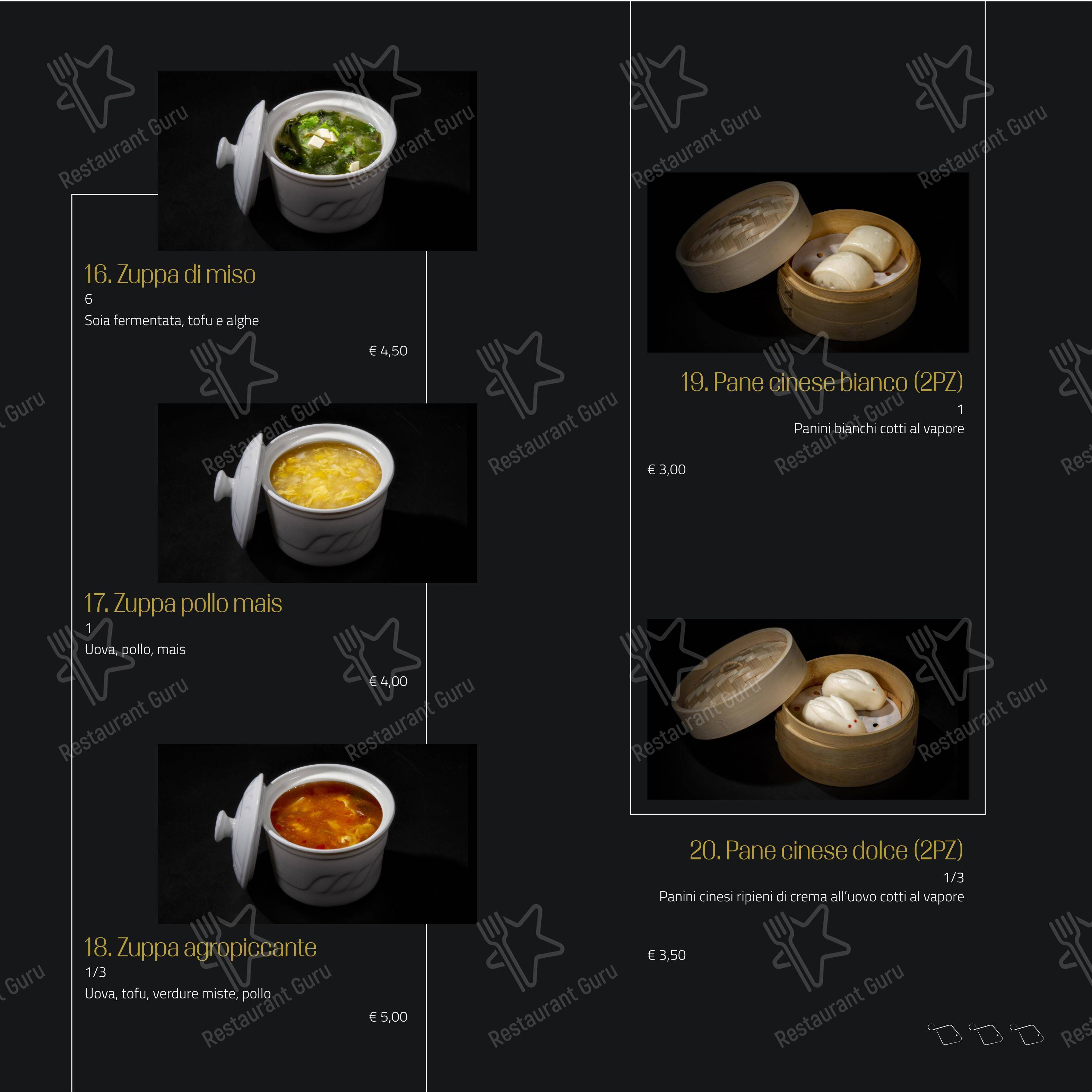 16. Zuppa di miso
6
Soia fermentata, tofu e alghe

€ 4,50

17. Zuppa pollo mais
1
Uova, pollo, mais

€ 4,00

18. Zuppa agropiccante
1/3
Uova, tofu, verdure miste, pollo

€ 5,00

19. Pane cinese bianco (2PZ)
1
Panini bianchi cotti al vapore

€ 3,00

20. Pane cinese dolce (2PZ)
1/3
Panini cinesi ripieni di crema all'uovo cotti al vapore

€ 3,50

Restaurant Guru