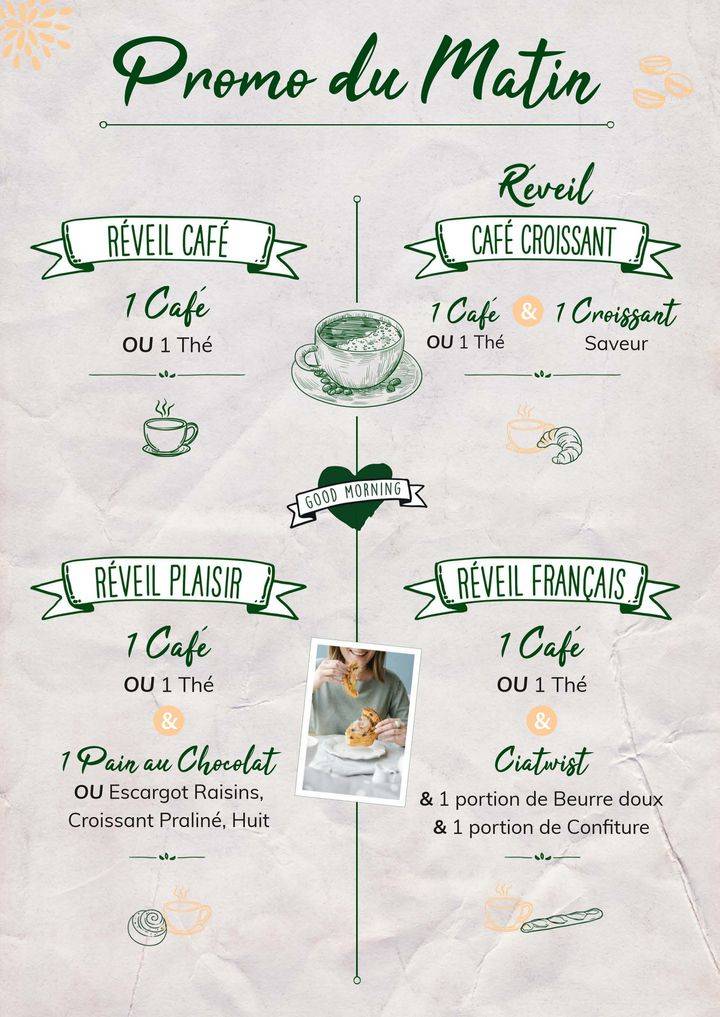 Promo du Matin

RÉVEIL CAFÉ

1 Café
OU 1 Thé

Réveil
CAFÉ CROISSANT

1 Café & 1 Croissant
OU 1 Thé Saveur

GOOD MORNING

RÉVEIL PLAISIR

1 Café
OU 1 Thé
&
1 Pain au Chocolat
OU Escargot Raisins, Croissant Praliné, Huit

RÉVEIL FRANÇAIS

1 Café
OU 1 Thé
&
Ciatwist
& 1 portion de Beurre doux
& 1 portion de Confiture